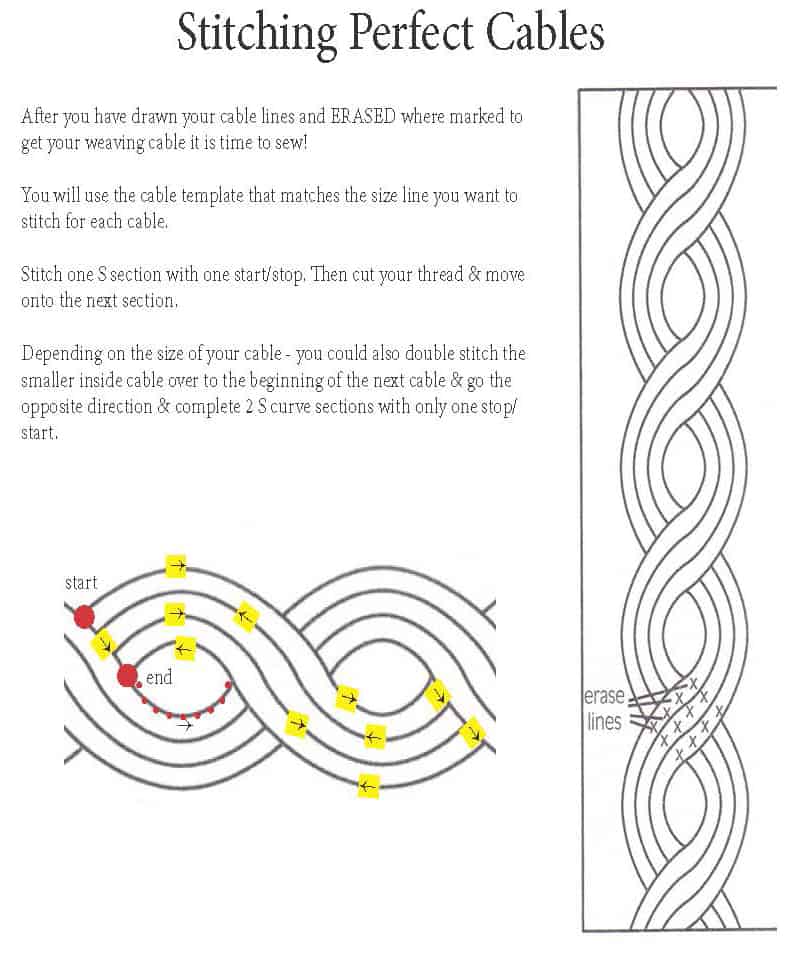 Stitching Perfect Cables

After you have drawn your cable lines and ERASED where marked to get your weaving cable it is time to sew!

You will use the cable template that matches the size line you want to stitch for each cable.

Stitch one S section with one start/stop. Then cut your thread & move onto the next section.

Depending on the size of your cable - you could also double stitch the smaller inside cable over to the beginning of the next cable & go the opposite direction & complete 2 S curve sections with only one stop/start.

start

end

erase
lines